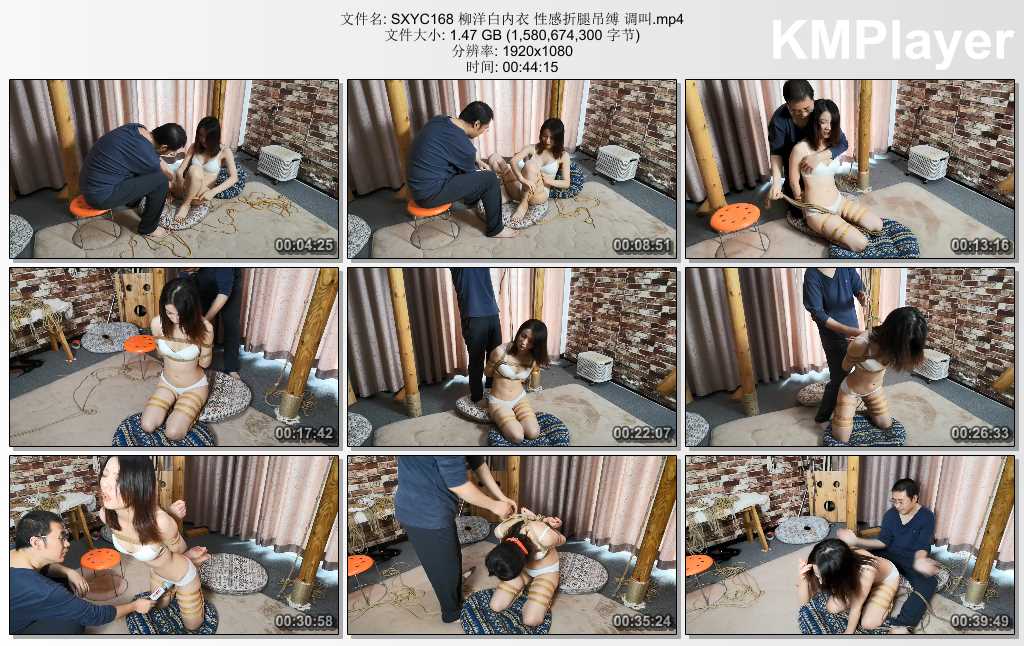 文件名: SXYC168 柳洋白内衣 性感折腿吊缚 调叫.mp4
文件大小: 1.47 GB (1,580,674,300 字节)
分辨率: 1920x1080
时间: 00:44:15

KMPlayer

00:04:25
00:08:51
00:13:16
00:17:42
00:22:07
00:26:33
00:30:58
00:35:24
00:39:49