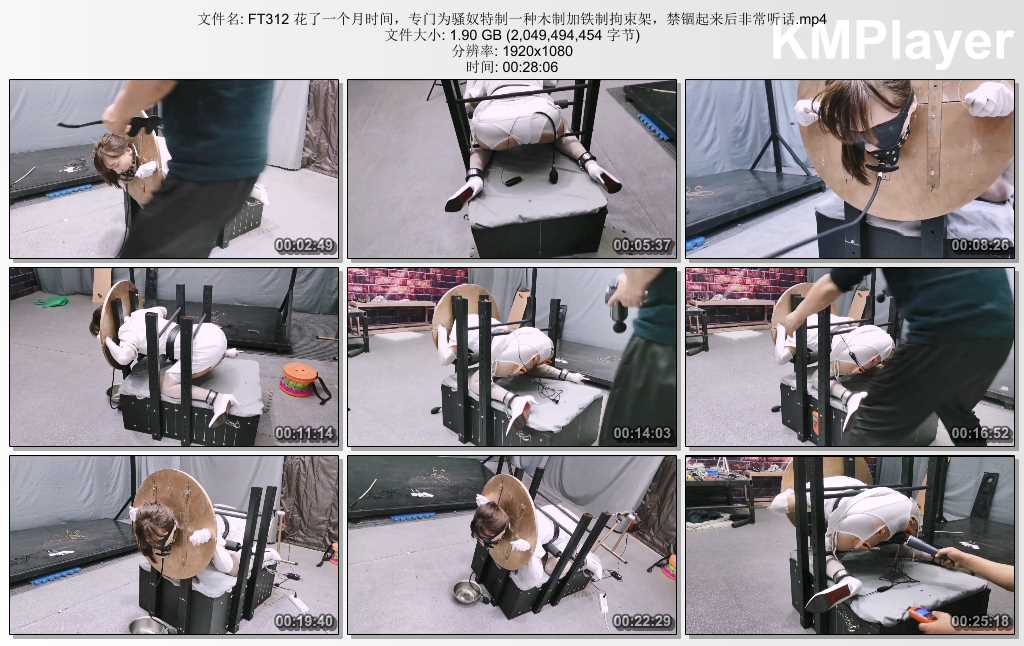 文件名: FT312 花了一个月时间，专门为骚奴特制一种木制加铁制拘束架，禁锢起来后非常听话.mp4
文件大小: 1.90 GB (2,049,494,454 字节)
分辨率: 1920x1080
时间: 00:28:06

KMPlayer

00:02:49
00:05:37
00:08:26
00:11:14
00:14:03
00:16:52
00:19:40
00:22:29
00:25:18