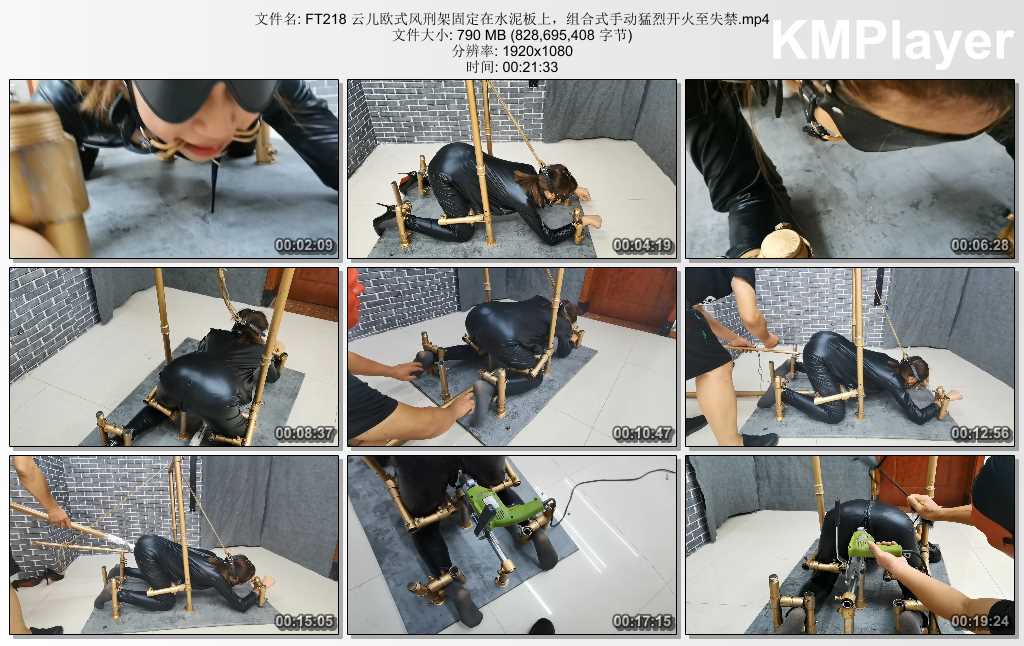 文件名: FT218 云儿欧式风刑架固定在水泥板上，组合式手动猛烈开火至失禁.mp4
文件大小: 790 MB (828,695,408 字节)
分辨率: 1920x1080
时间: 00:21:33

KMPlayer

00:02:09
00:04:19
00:06:28
00:08:37
00:10:47
00:12:56
00:15:05
00:17:15
00:19:24