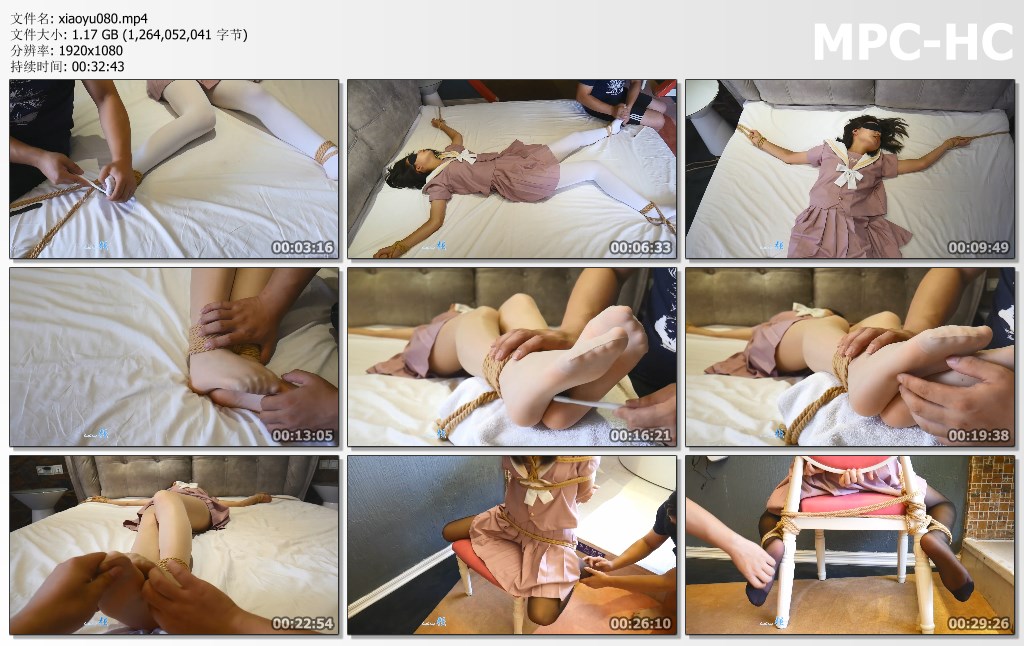 文件名: xiaoyu080.mp4
文件大小: 1.17 GB (1,264,052,041 字节)
分辨率: 1920x1080
持续时间: 00:32:43

MPC-HC

00:03:16
00:06:33
00:09:49
00:13:05
00:16:21
00:19:38
00:22:54
00:26:10
00:29:26