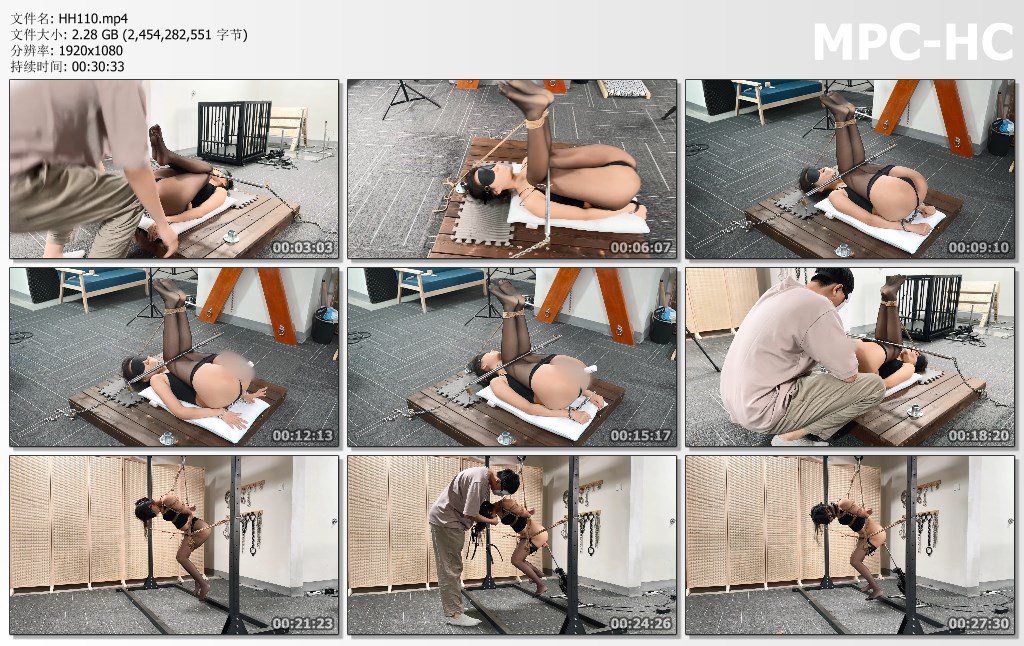 文件名: HH110.mp4
文件大小: 2.28 GB (2,454,282,551 字节)
分辨率: 1920x1080
持续时间: 00:30:33

MPC-HC

00:03:03
00:06:07
00:09:10
00:12:13
00:15:17
00:18:20
00:21:23
00:24:26
00:27:30